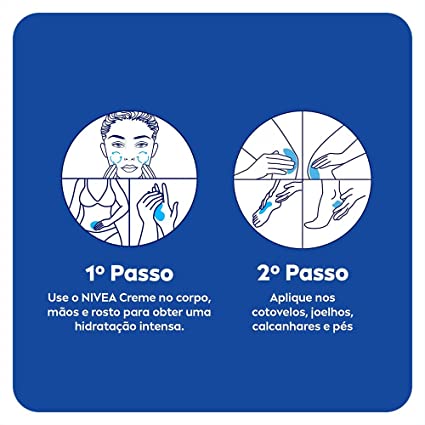 1º Passo

Use o NIVEA Creme no corpo, mãos e rosto para obter uma hidratação intensa.

2º Passo

Aplique nos cotovelos, joelhos, calcanhares e pés